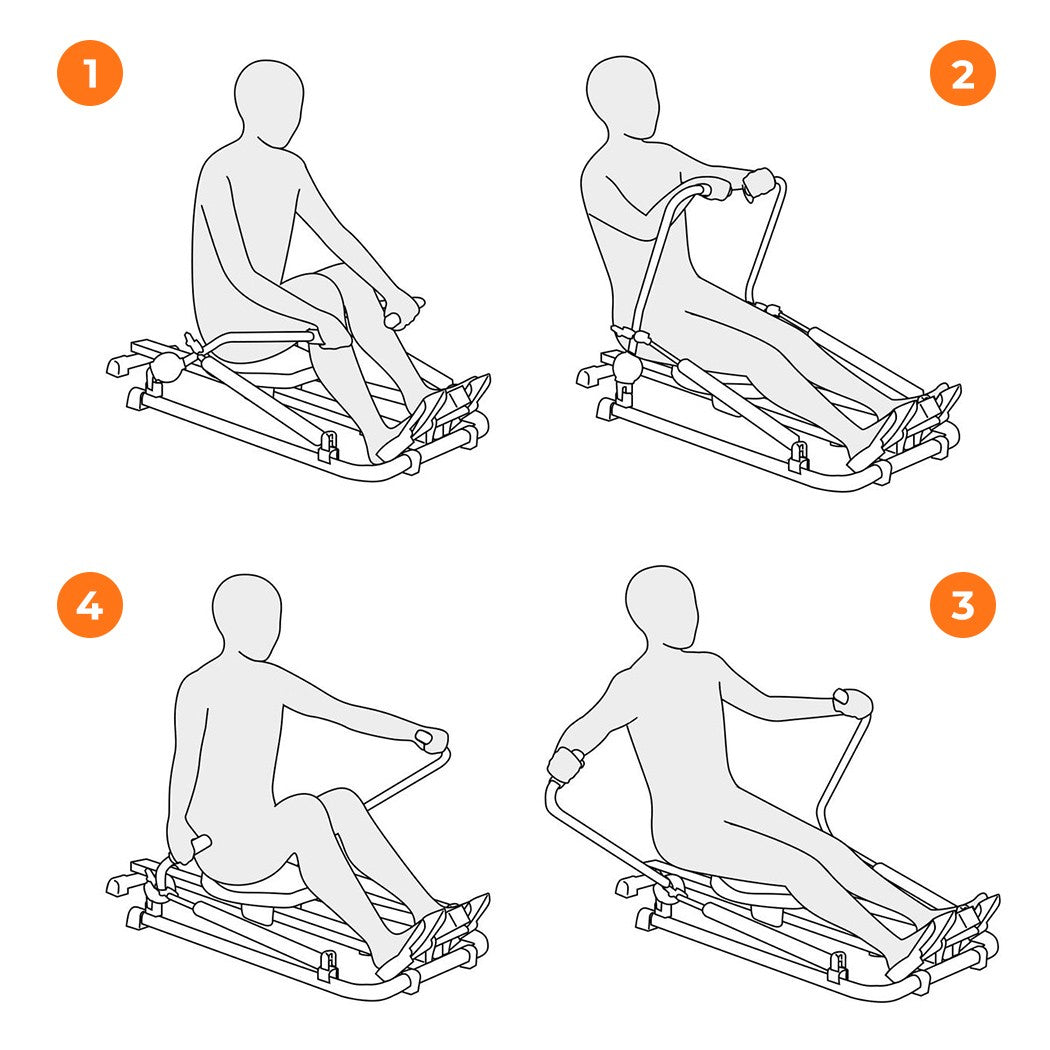 1
2
4
3