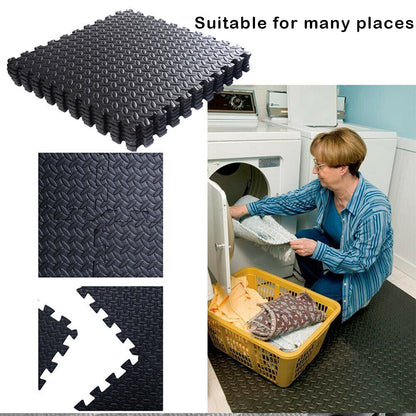 Suitable for many places